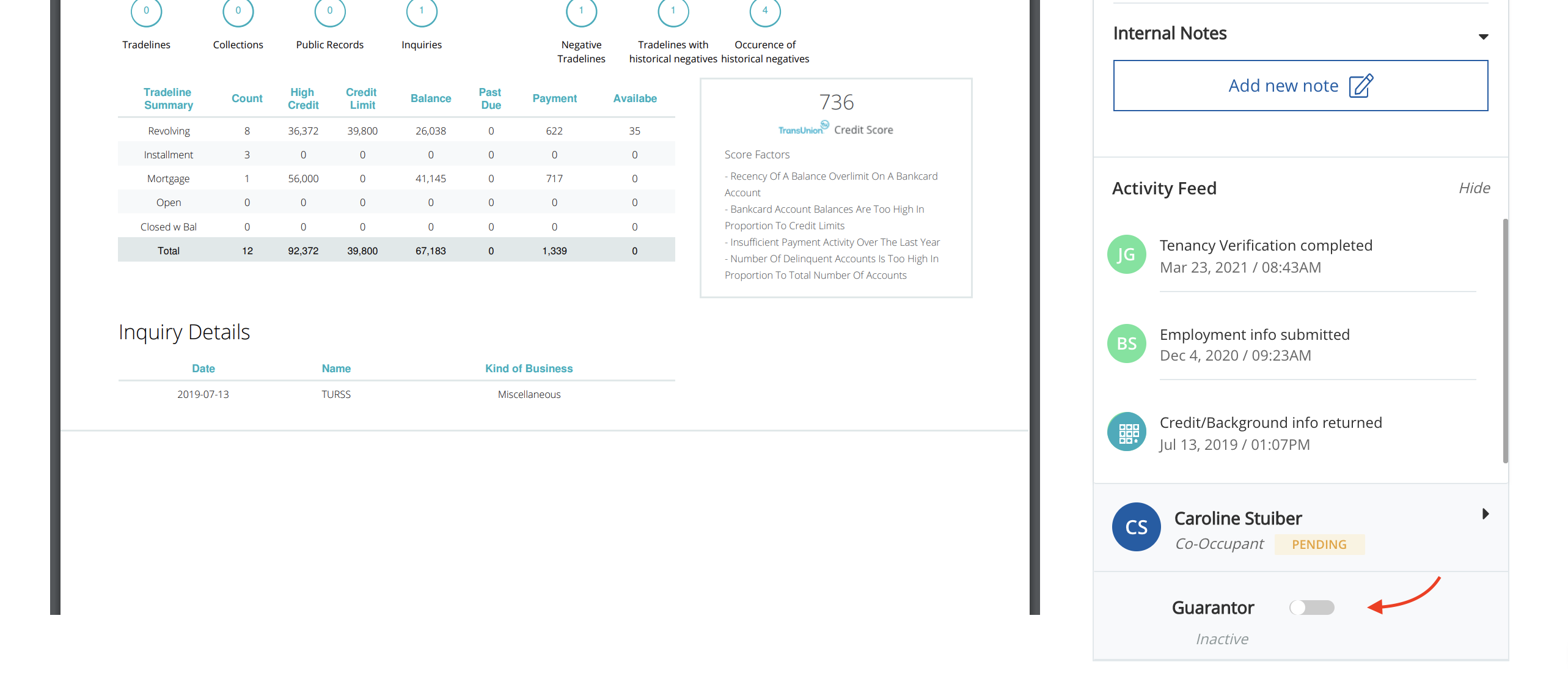 0 Tradelines

0 Collections

0 Public Records

1 Inquiries

1 Negative Tradelines

1 Tradelines with historical negatives

4 Occurence of historical negatives

| Tradeline Summary | Count | High Credit | Credit Limit | Balance | Past Due | Payment | Availabe |
|---|---|---|---|---|---|---|---|
| Revolving | 8 | 36,372 | 39,800 | 26,038 | 0 | 622 | 35 |
| Installment | 3 | 0 | 0 | 0 | 0 | 0 | 0 |
| Mortgage | 1 | 56,000 | 0 | 41,145 | 0 | 717 | 0 |
| Open | 0 | 0 | 0 | 0 | 0 | 0 | 0 |
| Closed w Bal | 0 | 0 | 0 | 0 | 0 | 0 | 0 |
| Total | 12 | 92,372 | 39,800 | 67,183 | 0 | 1,339 | 0 |

736

TransUnion Credit Score

Score Factors

- Recency Of A Balance Overlimit On A Bankcard Account
- Bankcard Account Balances Are Too High In Proportion To Credit Limits
- Insufficient Payment Activity Over The Last Year
- Number Of Delinquent Accounts Is Too High In Proportion To Total Number Of Accounts

Inquiry Details

| Date | Name | Kind of Business |
|---|---|---|
| 2019-07-13 | TURSS | Miscellaneous |

Internal Notes

Add new note

Activity Feed

Hide

JG Tenancy Verification completed
Mar 23, 2021 / 08:43AM

BS Employment info submitted
Dec 4, 2020 / 09:23AM

Credit/Background info returned
Jul 13, 2019 / 01:07PM

CS Caroline Stuiber
Co-Occupant PENDING

Guarantor

Inactive